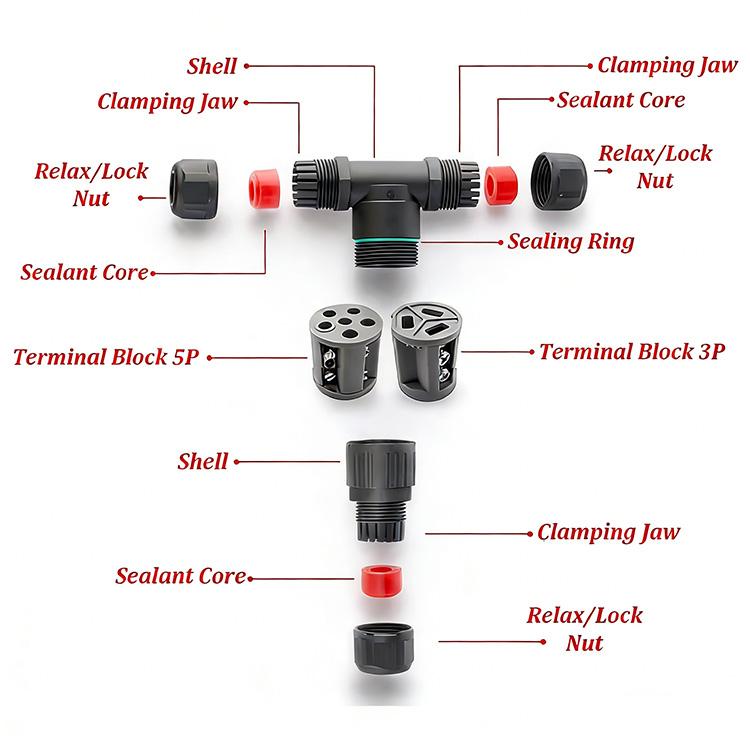 Shell
Clamping Jaw
Clamping Jaw
Sealant Core
Relax/Lock Nut
Relax/Lock Nut
Sealing Ring
Sealant Core
Terminal Block 5P
Terminal Block 3P
Shell
Clamping Jaw
Sealant Core
Relax/Lock Nut