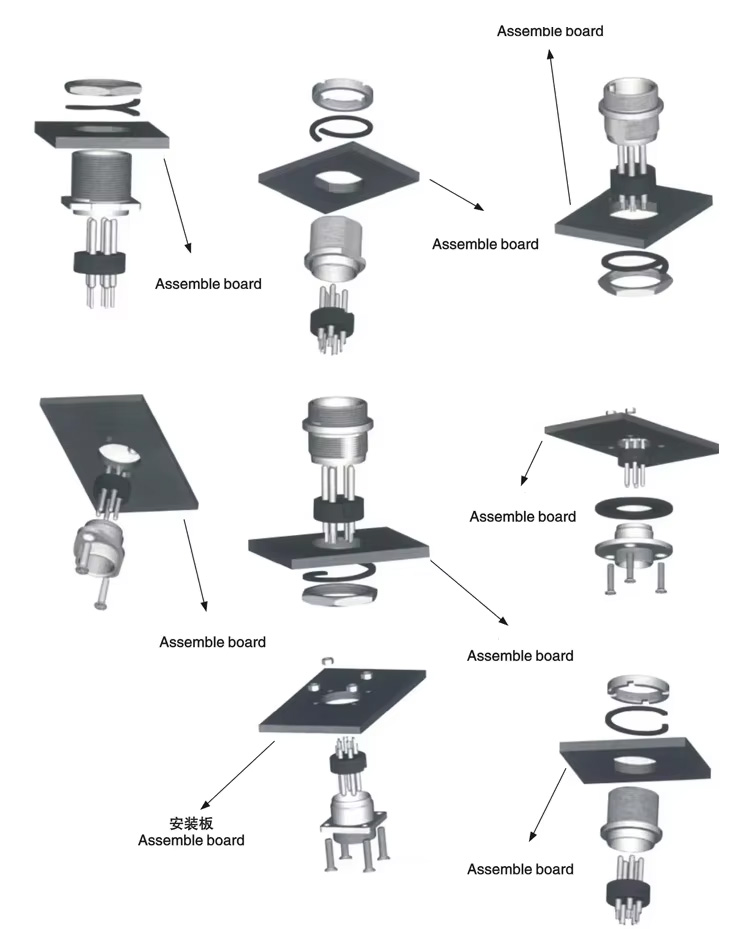 Assemble board

Assemble board

Assemble board

Assemble board

Assemble board

Assemble board

安装板
Assemble board

Assemble board