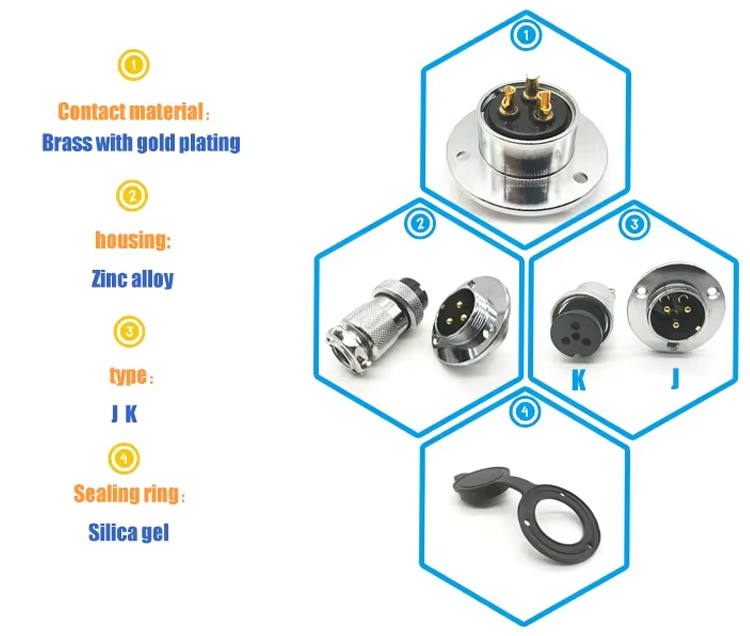 1

Contact material：

Brass with gold plating

2

housing:

Zinc alloy

3

type：

J K

4

Sealing ring：

Silica gel

1

2

3

K J

4