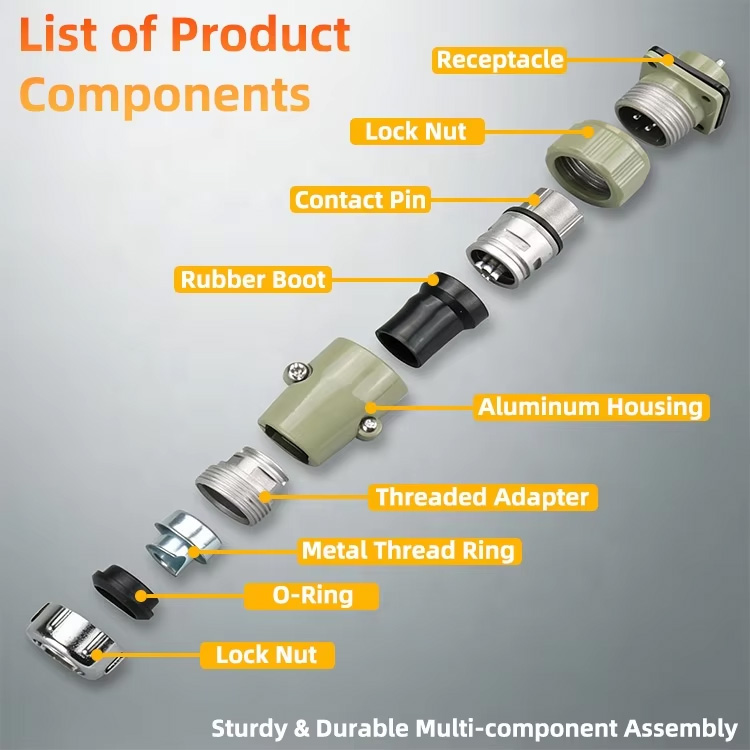 List of Product Components

Receptacle

Lock Nut

Contact Pin

Rubber Boot

Aluminum Housing

Threaded Adapter

Metal Thread Ring

O-Ring

Lock Nut

Sturdy & Durable Multi-component Assembly