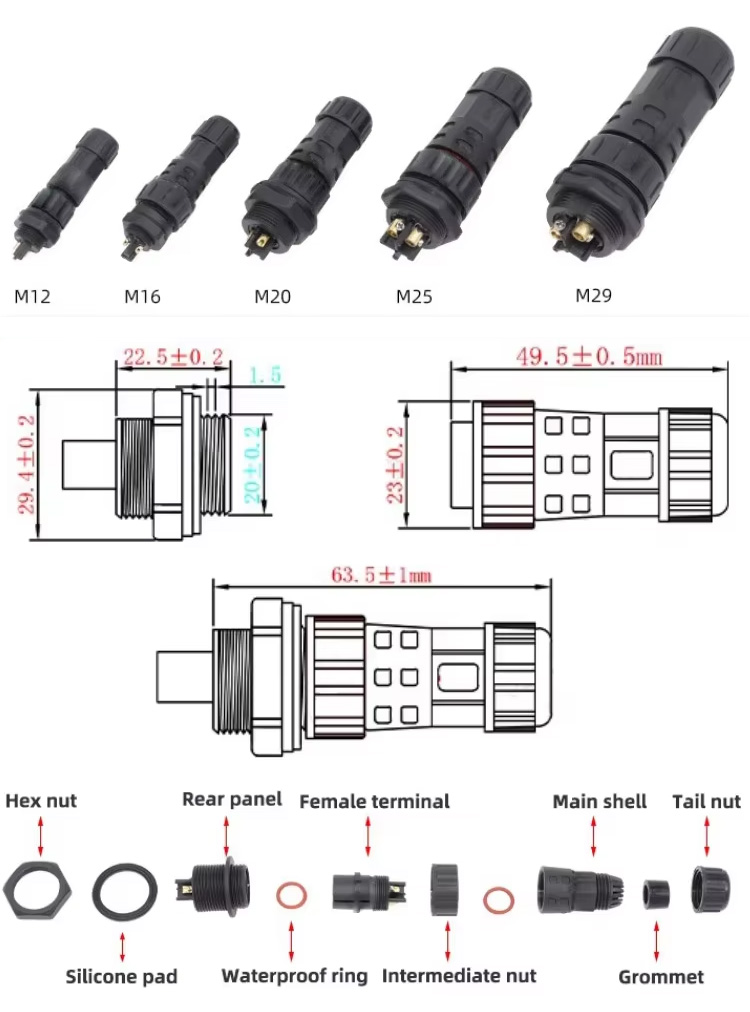 M12 M16 M20 M25 M29

22.5±0.2
1.5
29.4±0.2
20±0.2

49.5±0.5mm
23±0.2

63.5±1mm

Hex nut
Rear panel
Female terminal
Main shell
Tail nut
Silicone pad
Waterproof ring
Intermediate nut
Grommet