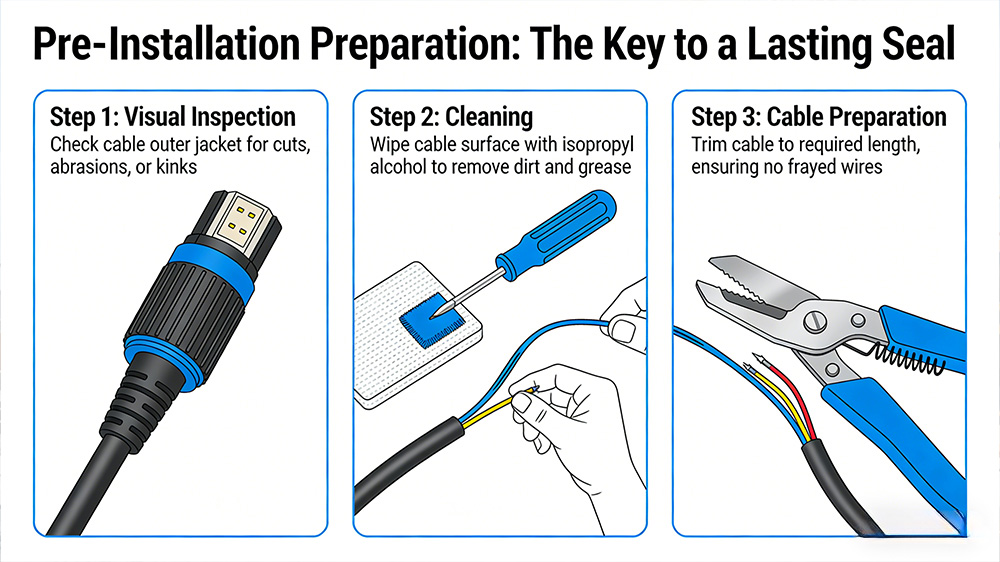 Pre-Installation Preparation: The Key to a Lasting Seal

Step 1: Visual Inspection
Check cable outer jacket for cuts, abrasions, or kinks

Step 2: Cleaning
Wipe cable surface with isopropyl alcohol to remove dirt and grease

Step 3: Cable Preparation
Trim cable to required length, ensuring no frayed wires