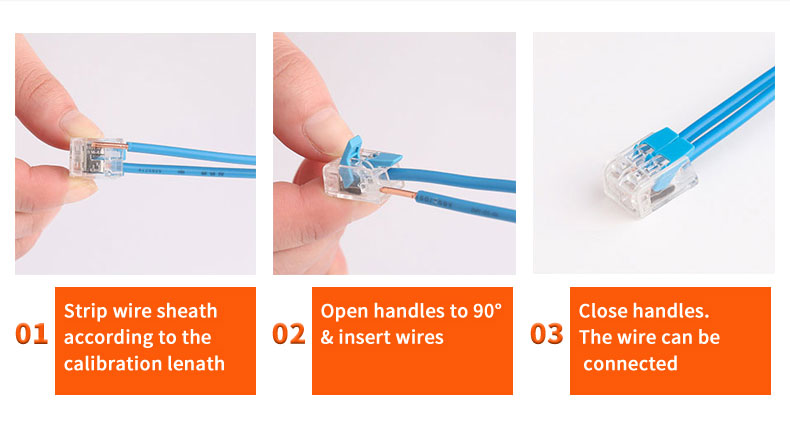 01 Strip wire sheath according to the calibration lenath

02 Open handles to 90° & insert wires

03 Close handles. The wire can be connected