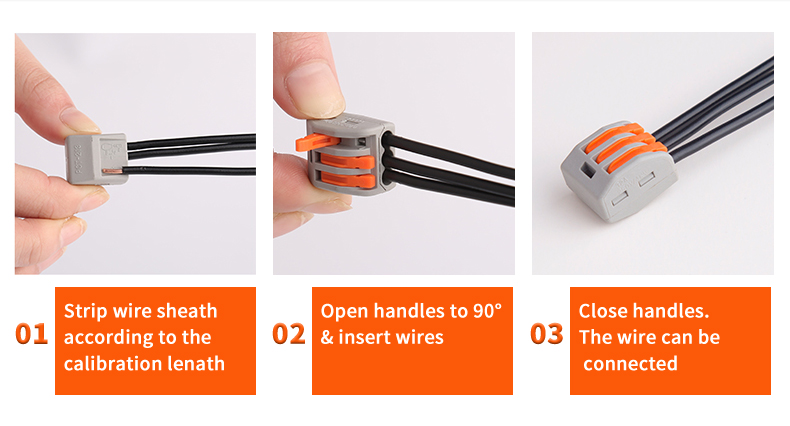 01 Strip wire sheath according to the calibration lenath

02 Open handles to 90° & insert wires

03 Close handles. The wire can be connected